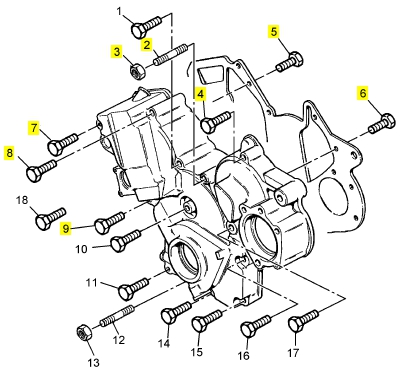 1
2
3
5
4
6
7
8
18
9
10
11
12
13
14
15
16
17