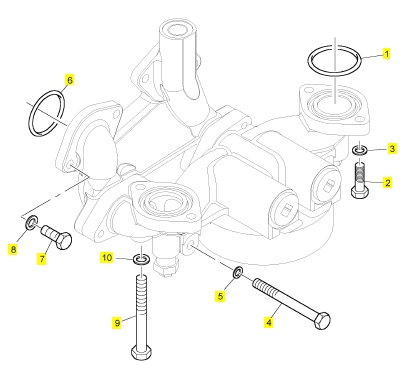 1
6
3
2
8
7
10
5
9
4