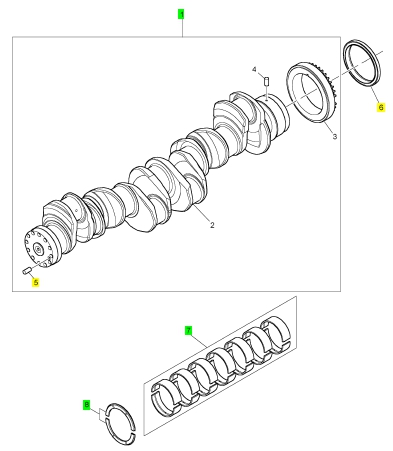 1
4
6
3
2
5
7
8